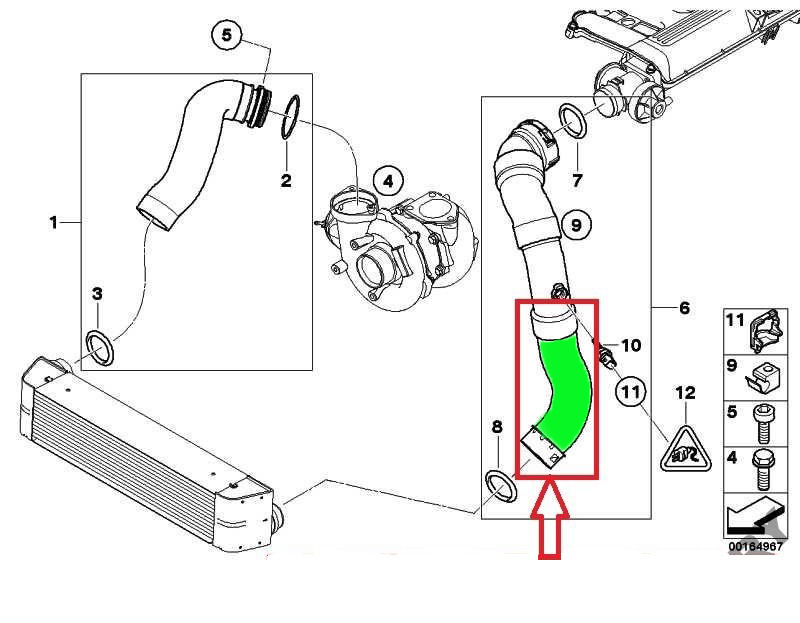 5
2
4
1
3
7
9
6
10
11
12
8
11
9
5
4
00164967