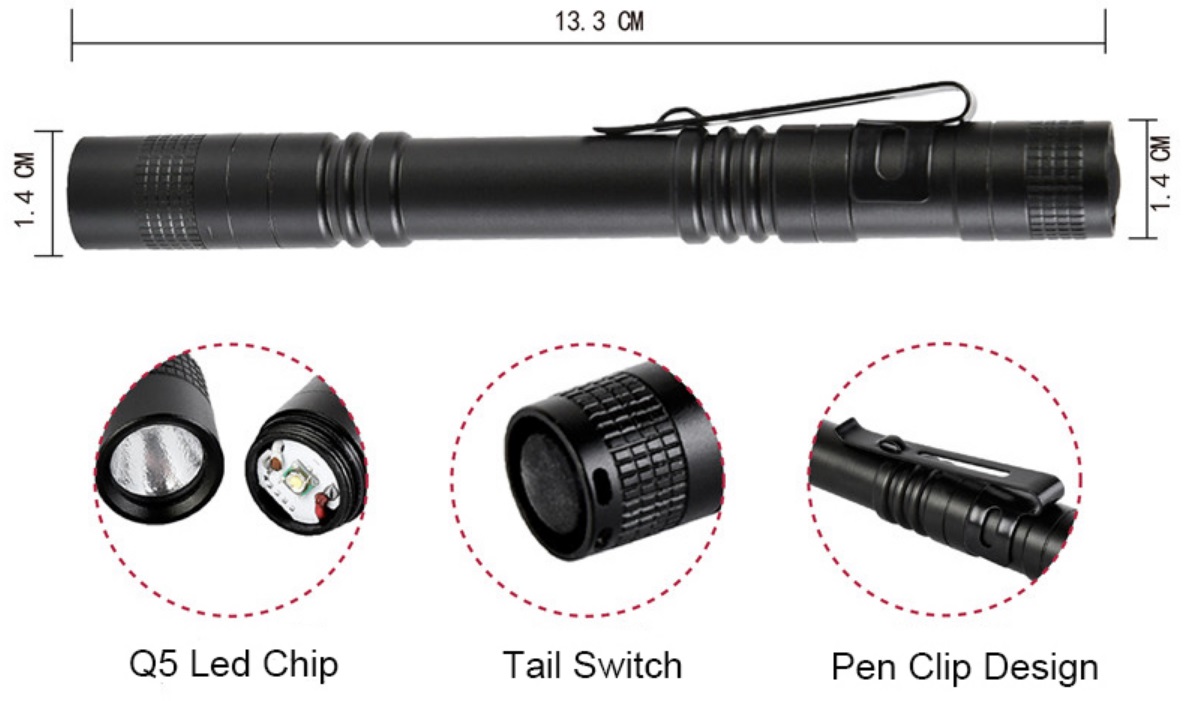 13.3 CM

1.4 CM

1.4 CM

Q5 Led Chip

Tail Switch

Pen Clip Design