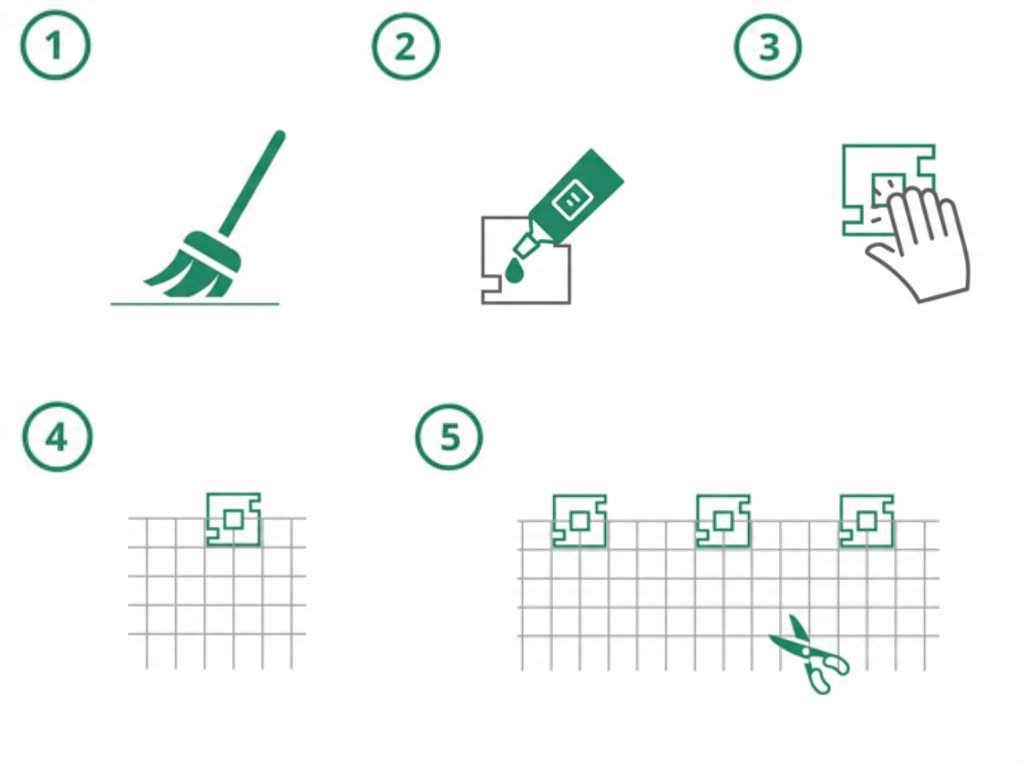 1

2

3

4

5