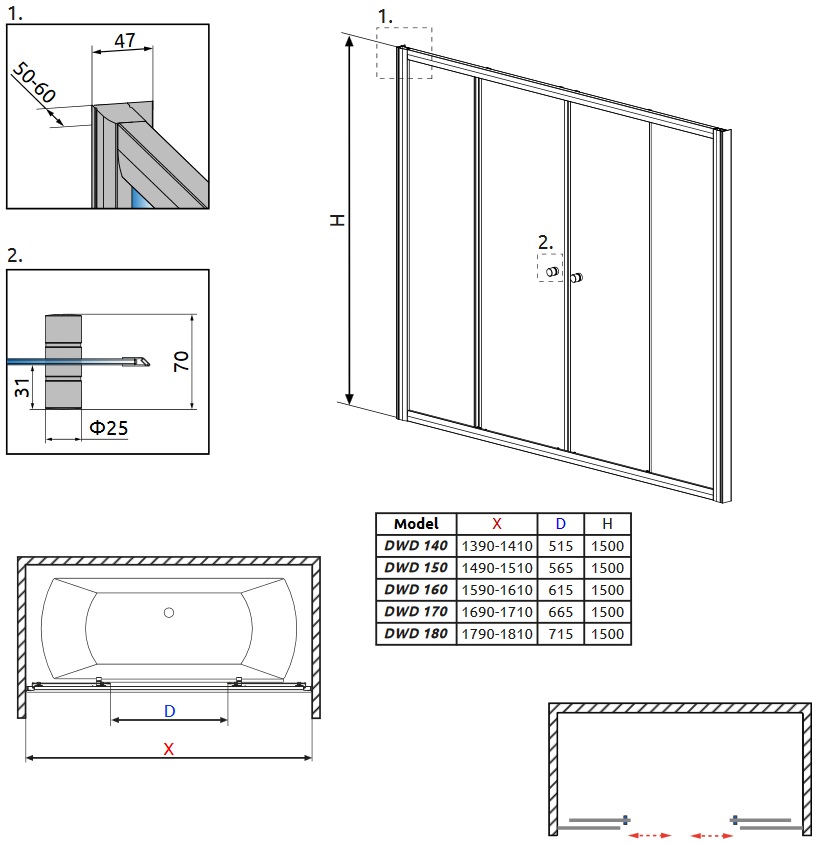 1.

47

50-60

2.

70

31

Φ25

1.

H

2.

| Model | X | D | H |
|---|---|---|---|
| DWD 140 | 1390-1410 | 515 | 1500 |
| DWD 150 | 1490-1510 | 565 | 1500 |
| DWD 160 | 1590-1610 | 615 | 1500 |
| DWD 170 | 1690-1710 | 665 | 1500 |
| DWD 180 | 1790-1810 | 715 | 1500 |

D

X