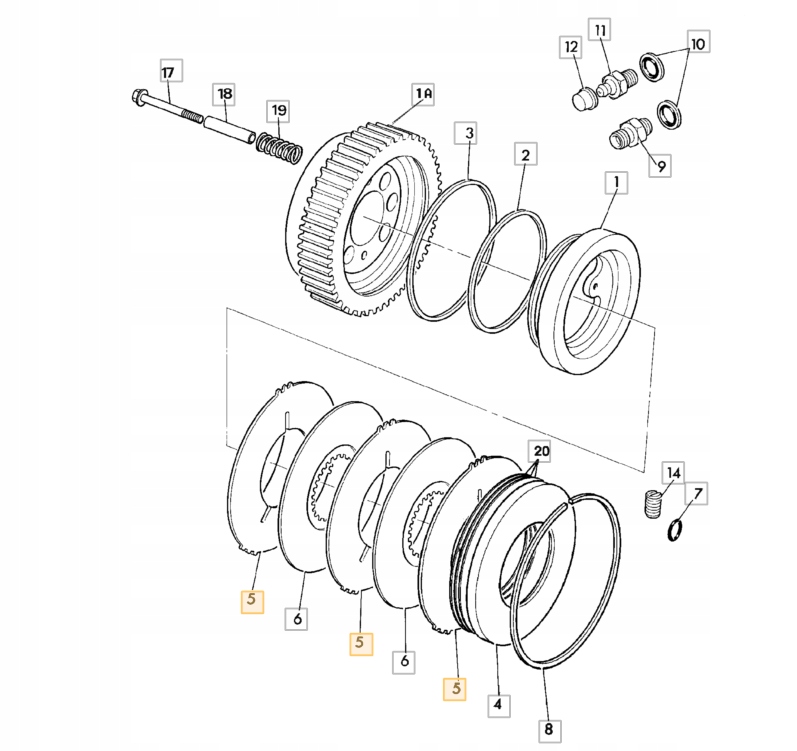 17
18
19
1A
3
2
1
12
11
10
9
20
14
7
5
6
5
6
5
4
8