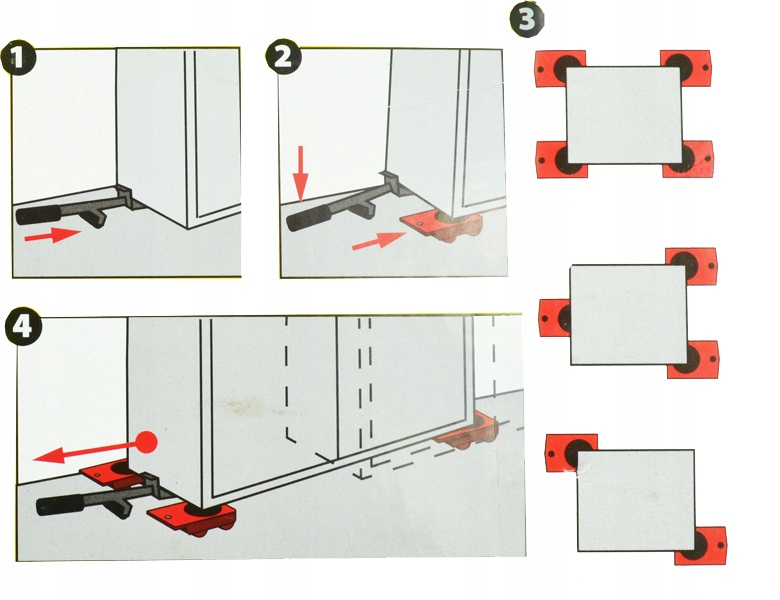 1
2
3
4