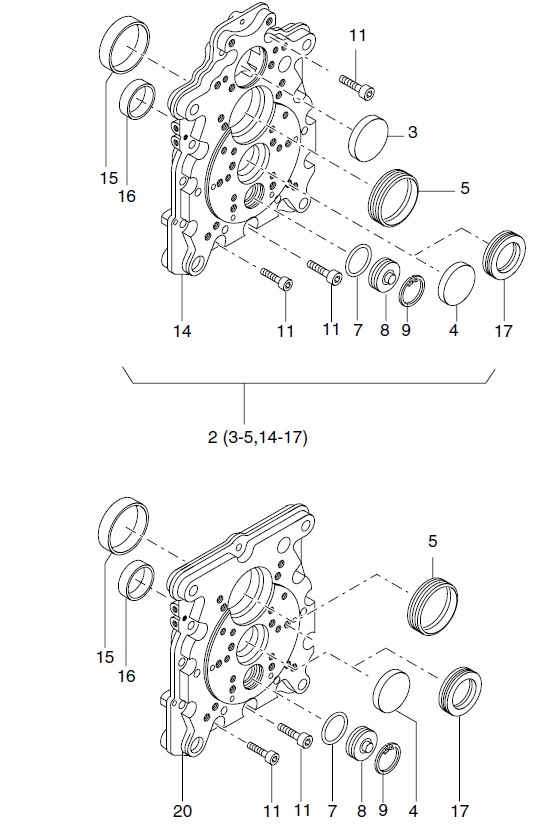 11
3
5
15
16
14
11
11
7
8
9
4
17

2 (3-5,14-17)

5
15
16
20
11
11
7
8
9
4
17