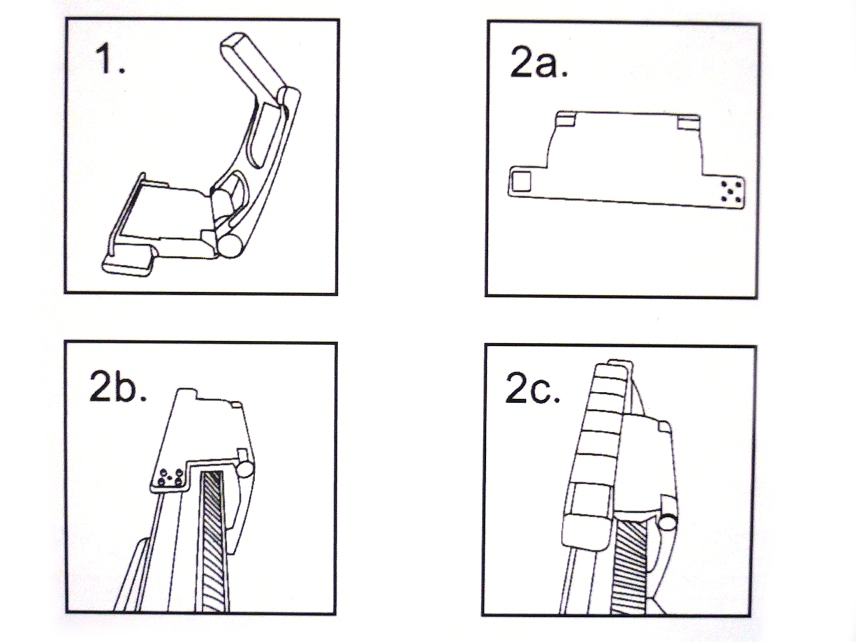 1.

2a.

2b.

2c.